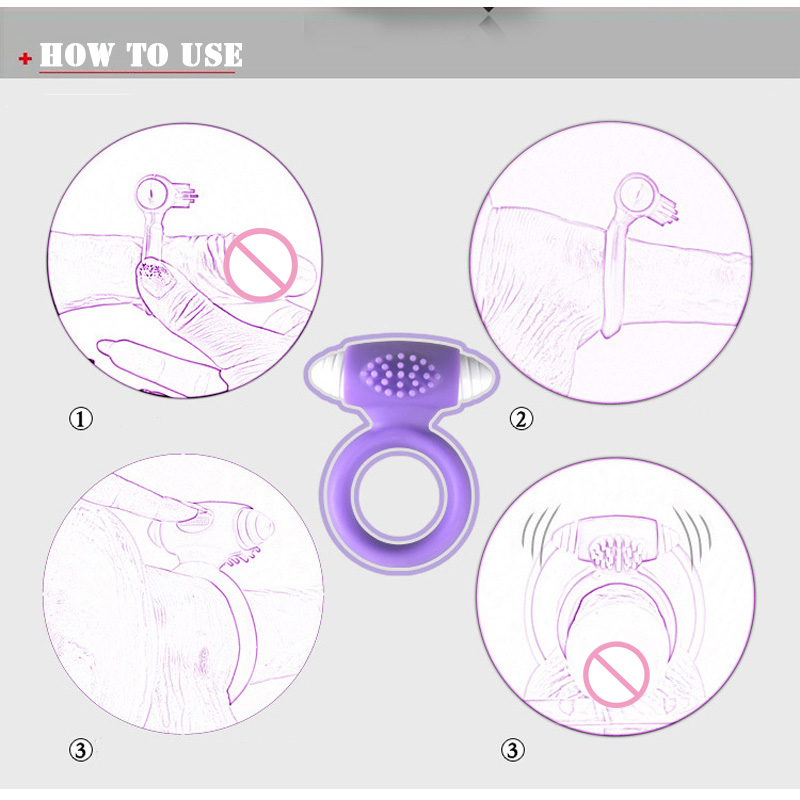 + HOW TO USE

①

②

③

③